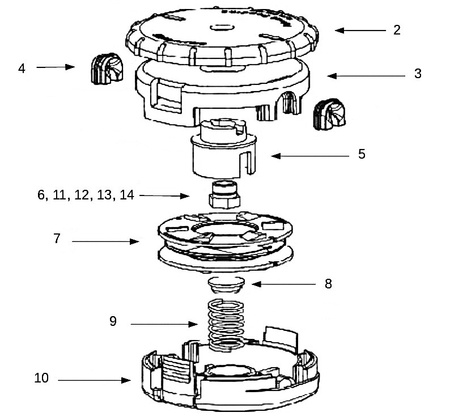 2
4
3
5
6, 11, 12, 13, 14
7
8
9
10