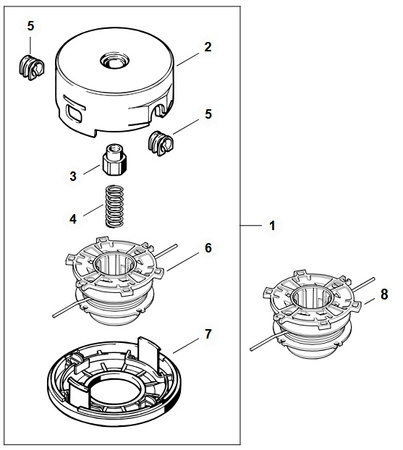 5
2
5
3
4
1
6
8
7