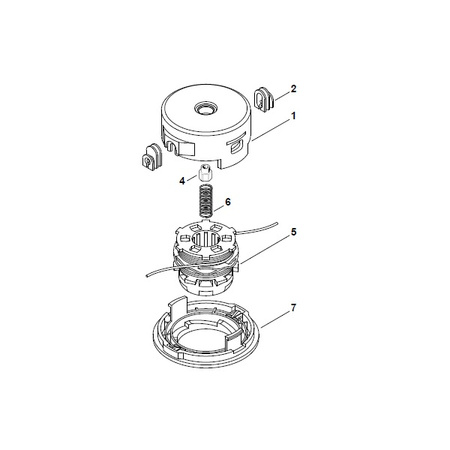 2
1
4
6
5
7